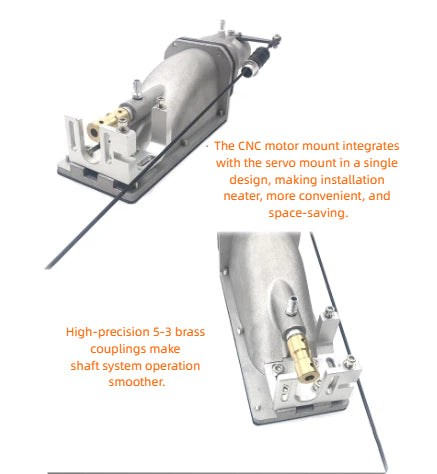 The CNC motor mount integrates with the servo mount in a single design, making installation neater, more convenient, and space-saving.

High-precision 5-3 brass couplings make shaft system operation smoother.